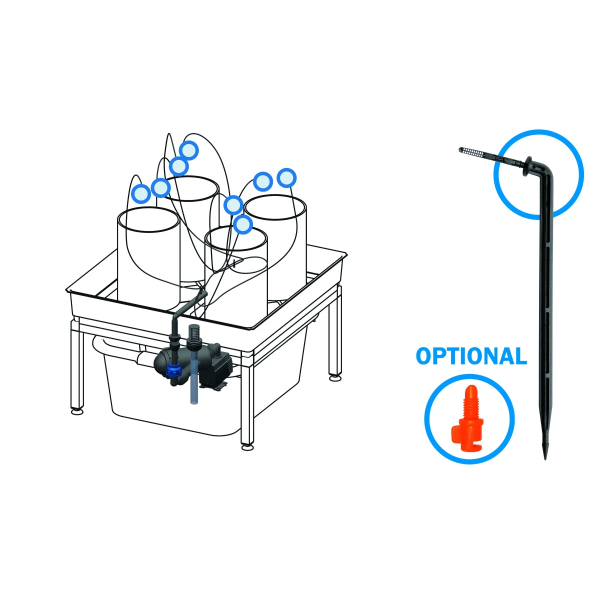 OPTIONAL